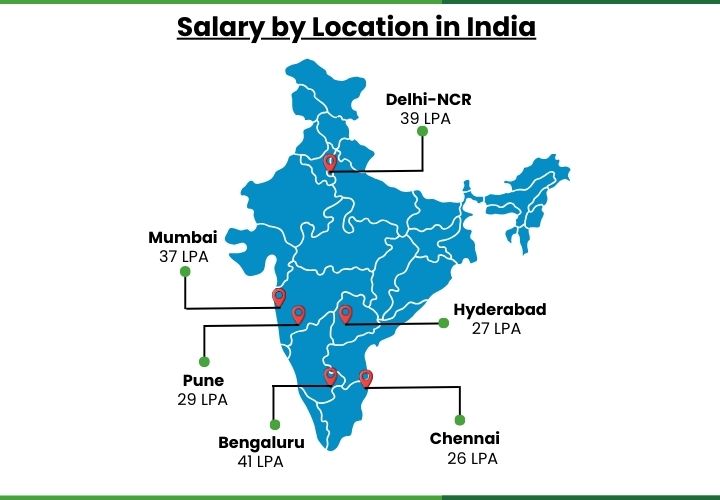 Salary by Location in India

Delhi-NCR
39 LPA

Mumbai
37 LPA

Hyderabad
27 LPA

Pune
29 LPA

Bengaluru
41 LPA

Chennai
26 LPA